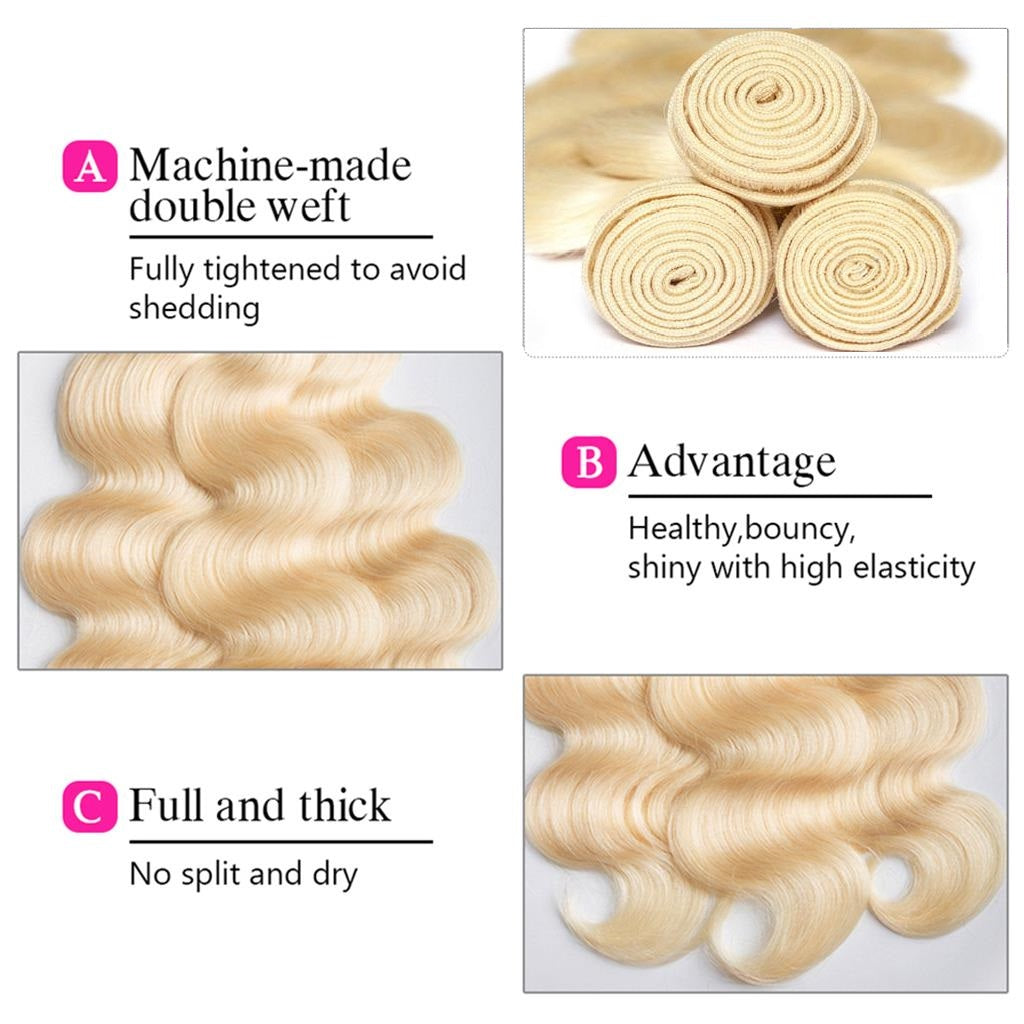 A Machine-made double weft

Fully tightened to avoid shedding

B Advantage

Healthy,bouncy, shiny with high elasticity

C Full and thick

No split and dry